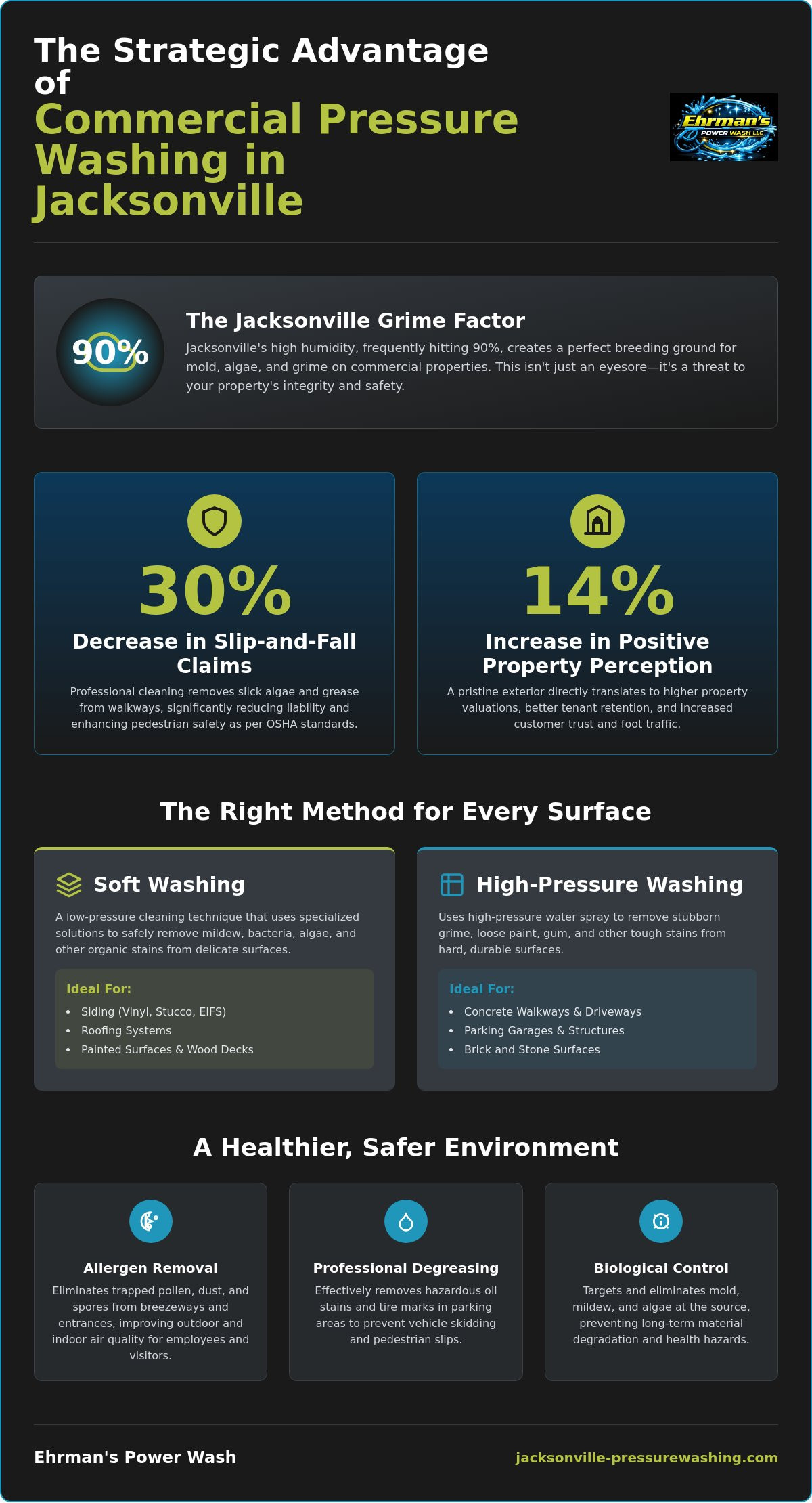 The Strategic Advantage of Commercial Pressure Washing in Jacksonville

Ehrman's
POWER WASH LLC

90%

The Jacksonville Grime Factor

Jacksonville's high humidity, frequently hitting 90%, creates a perfect breeding ground for mold, algae, and grime on commercial properties. This isn't just an eyesore—it's a threat to your property's integrity and safety.

30%

Decrease in Slip-and-Fall Claims

Professional cleaning removes slick algae and grease from walkways, significantly reducing liability and enhancing pedestrian safety as per OSHA standards.

14%

Increase in Positive Property Perception

A pristine exterior directly translates to higher property valuations, better tenant retention, and increased customer trust and foot traffic.

The Right Method for Every Surface

Soft Washing

A low-pressure cleaning technique that uses specialized solutions to safely remove mildew, bacteria, algae, and other organic stains from delicate surfaces.

Ideal For:
• Siding (Vinyl, Stucco, EIFS)
• Roofing Systems
• Painted Surfaces & Wood Decks

High-Pressure Washing

Uses high-pressure water spray to remove stubborn grime, loose paint, gum, and other tough stains from hard, durable surfaces.

Ideal For:
• Concrete Walkways & Driveways
• Parking Garages & Structures
• Brick and Stone Surfaces

A Healthier, Safer Environment

Allergen Removal

Eliminates trapped pollen, dust, and spores from breezeways and entrances, improving outdoor and indoor air quality for employees and visitors.

Professional Degreasing

Effectively removes hazardous oil stains and tire marks in parking areas to prevent vehicle skidding and pedestrian slips.

Biological Control

Targets and eliminates mold, mildew, and algae at the source, preventing long-term material degradation and health hazards.

Ehrman's Power Wash

jacksonville-pressurewashing.com